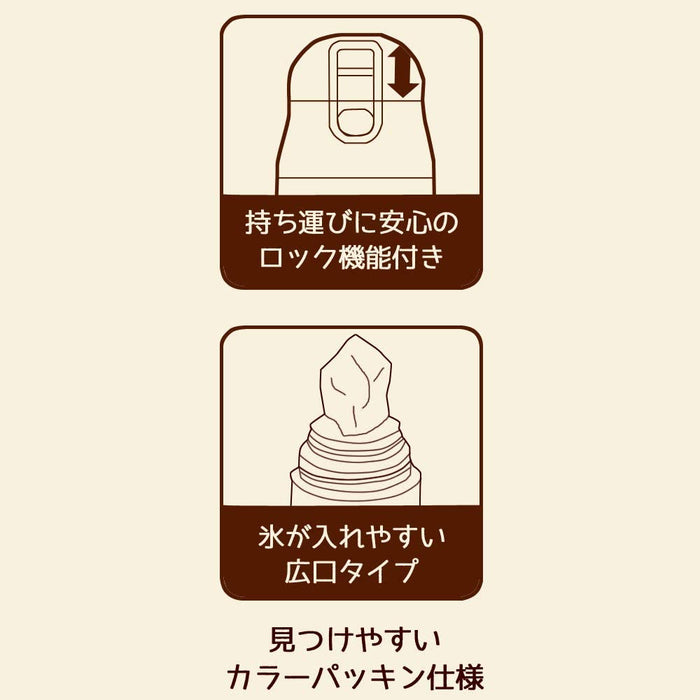 持ち運びに安心の
ロック機能付き

氷が入れやすい
広口タイプ

見つけやすい
カラーパッキン仕様