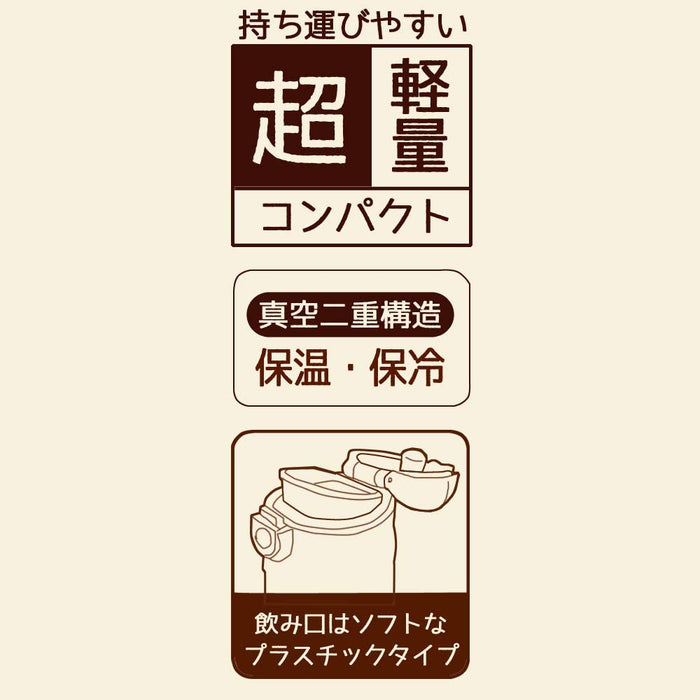 持ち運びやすい

超 軽量

コンパクト

真空二重構造

保温・保冷

飲み口はソフトな
プラスチックタイプ