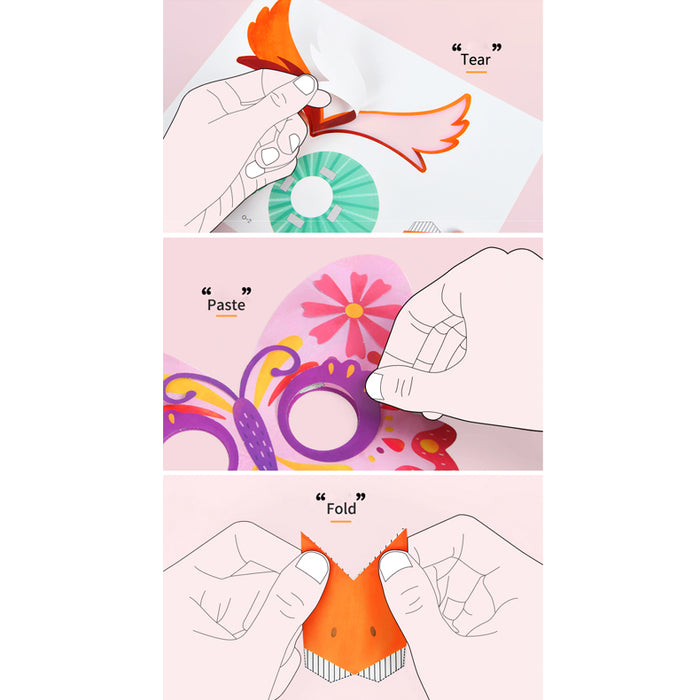 “Tear”

“Paste”

“Fold”