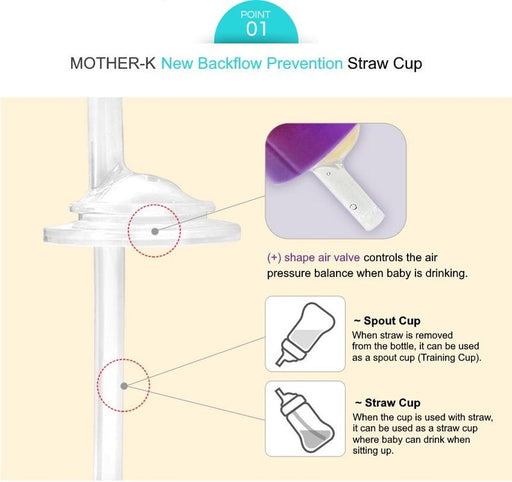 POINT
01

MOTHER-K New Backflow Prevention Straw Cup

(+) shape air valve controls the air pressure balance when baby is drinking.

~ Spout Cup
When straw is removed from the bottle, it can be used as a spout cup (Training Cup).

~ Straw Cup
When the cup is used with straw, it can be used as a straw cup where baby can drink when sitting up.