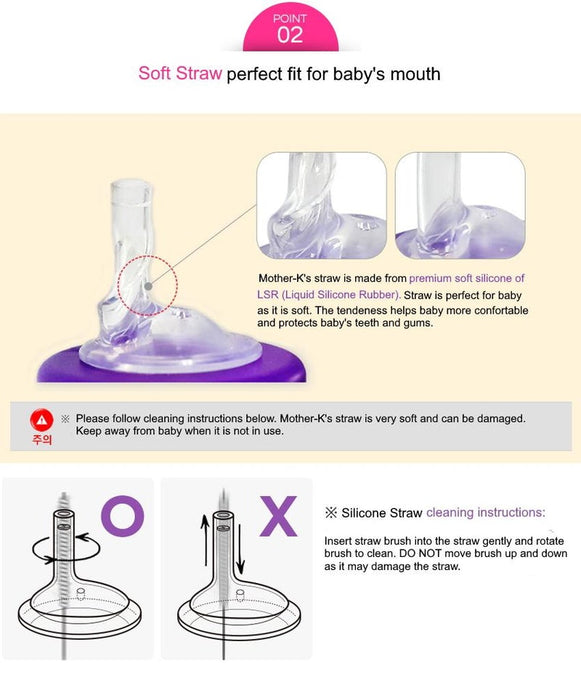 POINT
02

Soft Straw perfect fit for baby's mouth

Mother-K's straw is made from premium soft silicone of LSR (Liquid Silicone Rubber). Straw is perfect for baby as it is soft. The tendeness helps baby more confortable and protects baby's teeth and gums.

주의 ※ Please follow cleaning instructions below. Mother-K's straw is very soft and can be damaged. Keep away from baby when it is not in use.

O

X

※ Silicone Straw cleaning instructions:

Insert straw brush into the straw gently and rotate brush to clean. DO NOT move brush up and down as it may damage the straw.