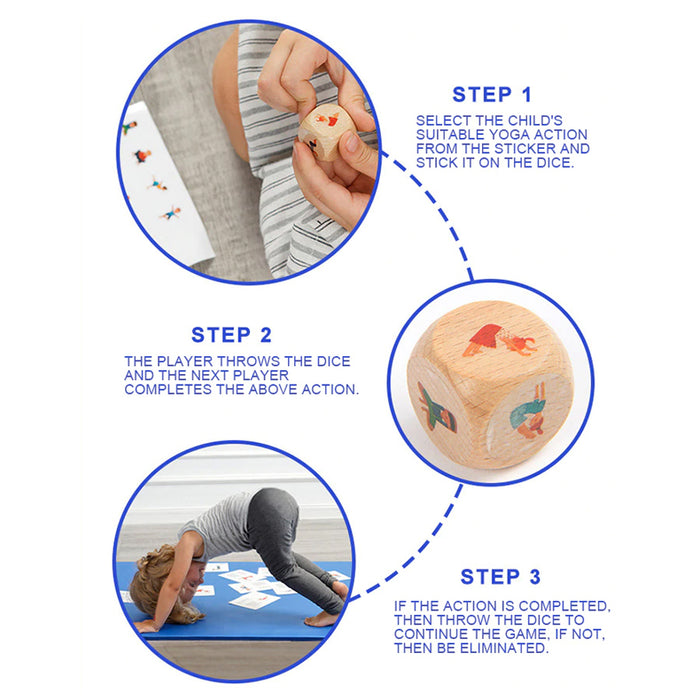 STEP 1

SELECT THE CHILD'S SUITABLE YOGA ACTION FROM THE STICKER AND STICK IT ON THE DICE.

STEP 2

THE PLAYER THROWS THE DICE AND THE NEXT PLAYER COMPLETES THE ABOVE ACTION.

STEP 3

IF THE ACTION IS COMPLETED, THEN THROW THE DICE TO CONTINUE THE GAME, IF NOT, THEN BE ELIMINATED.