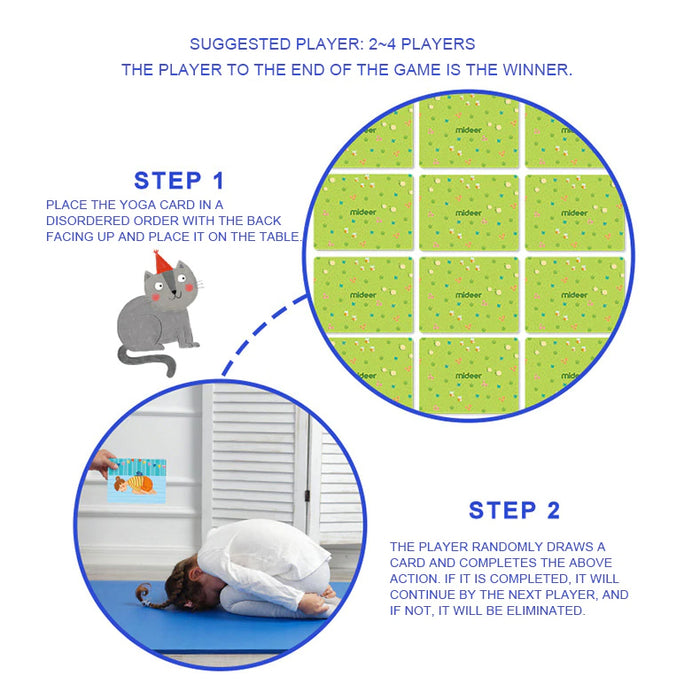 SUGGESTED PLAYER: 2~4 PLAYERS

THE PLAYER TO THE END OF THE GAME IS THE WINNER.

STEP 1

PLACE THE YOGA CARD IN A DISORDERED ORDER WITH THE BACK FACING UP AND PLACE IT ON THE TABLE.

mideer mideer mideer mideer mideer mideer mideer mideer mideer mideer mideer mideer

STEP 2

THE PLAYER RANDOMLY DRAWS A CARD AND COMPLETES THE ABOVE ACTION. IF IT IS COMPLETED, IT WILL CONTINUE BY THE NEXT PLAYER, AND IF NOT, IT WILL BE ELIMINATED.